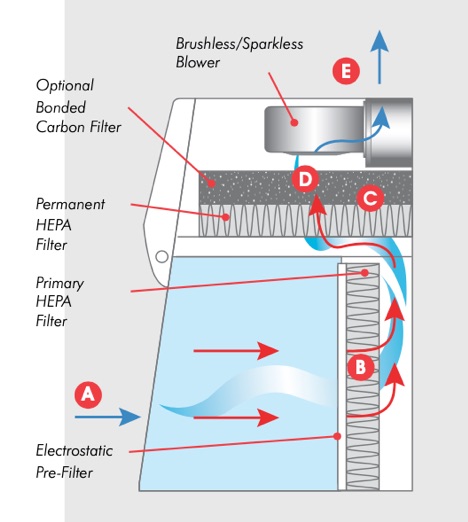 Brushless/Sparkless Blower

E

Optional Bonded Carbon Filter

D

C

Permanent HEPA Filter

Primary HEPA Filter

B

A

Electrostatic Pre-Filter